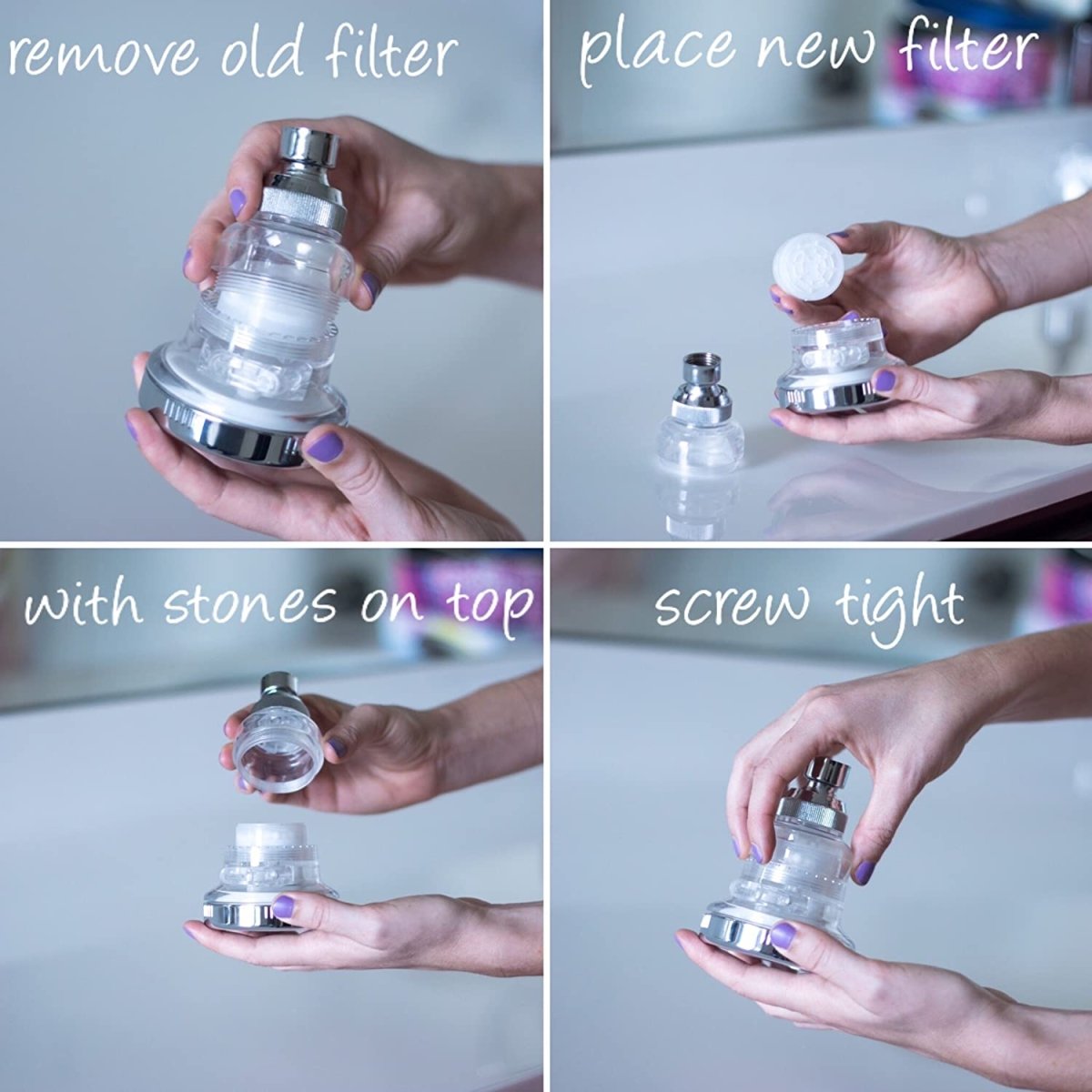 remove old filter

place new filter

with stones on top

screw tight