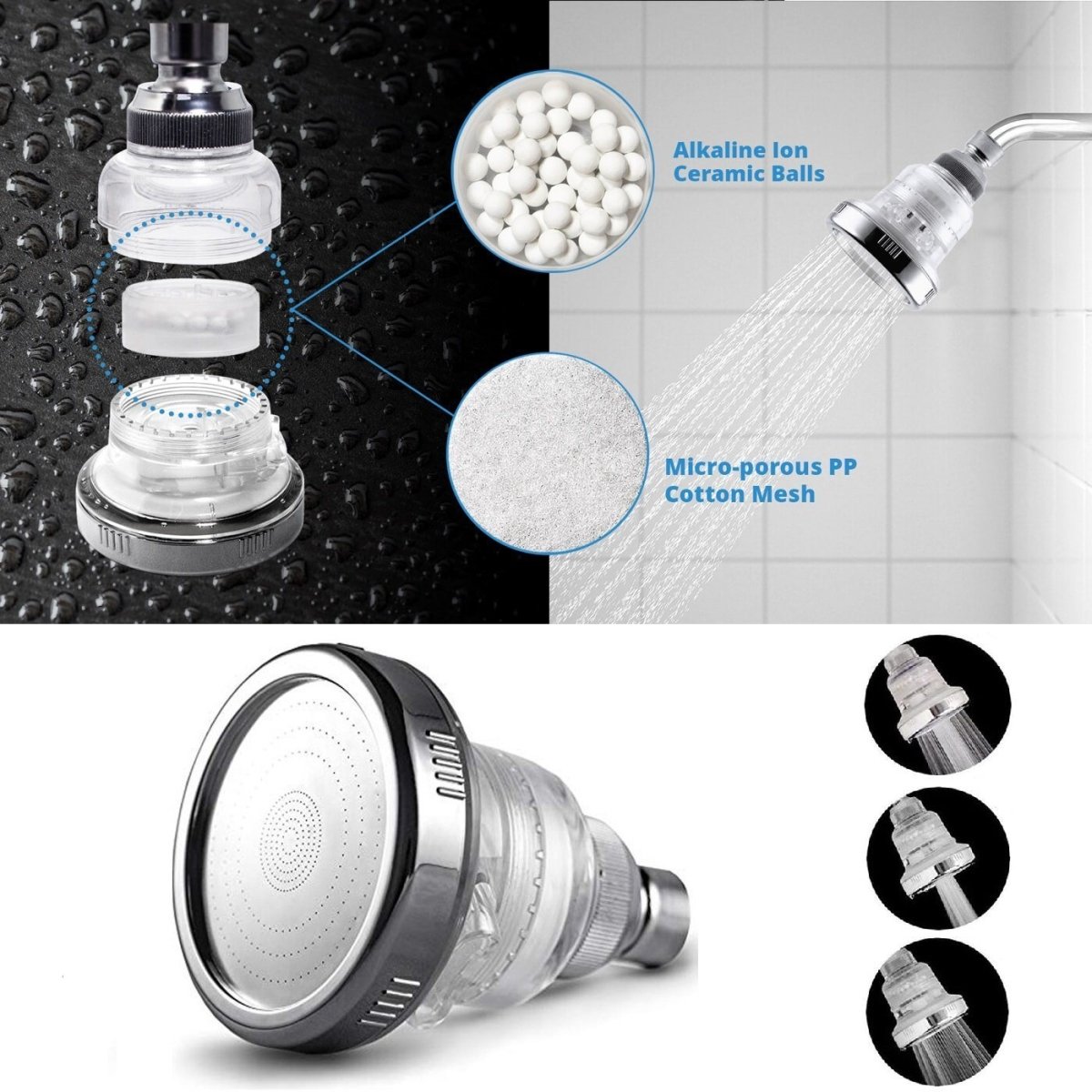 Alkaline Ion Ceramic Balls

Micro-porous PP Cotton Mesh