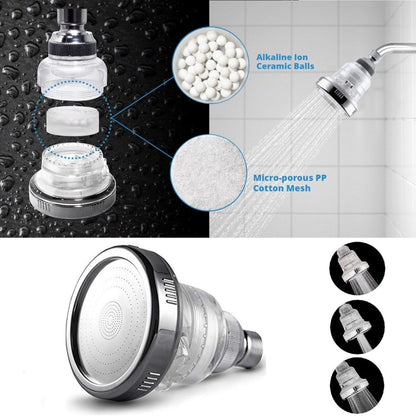 Alkaline Ion Ceramic Balls

Micro-porous PP Cotton Mesh